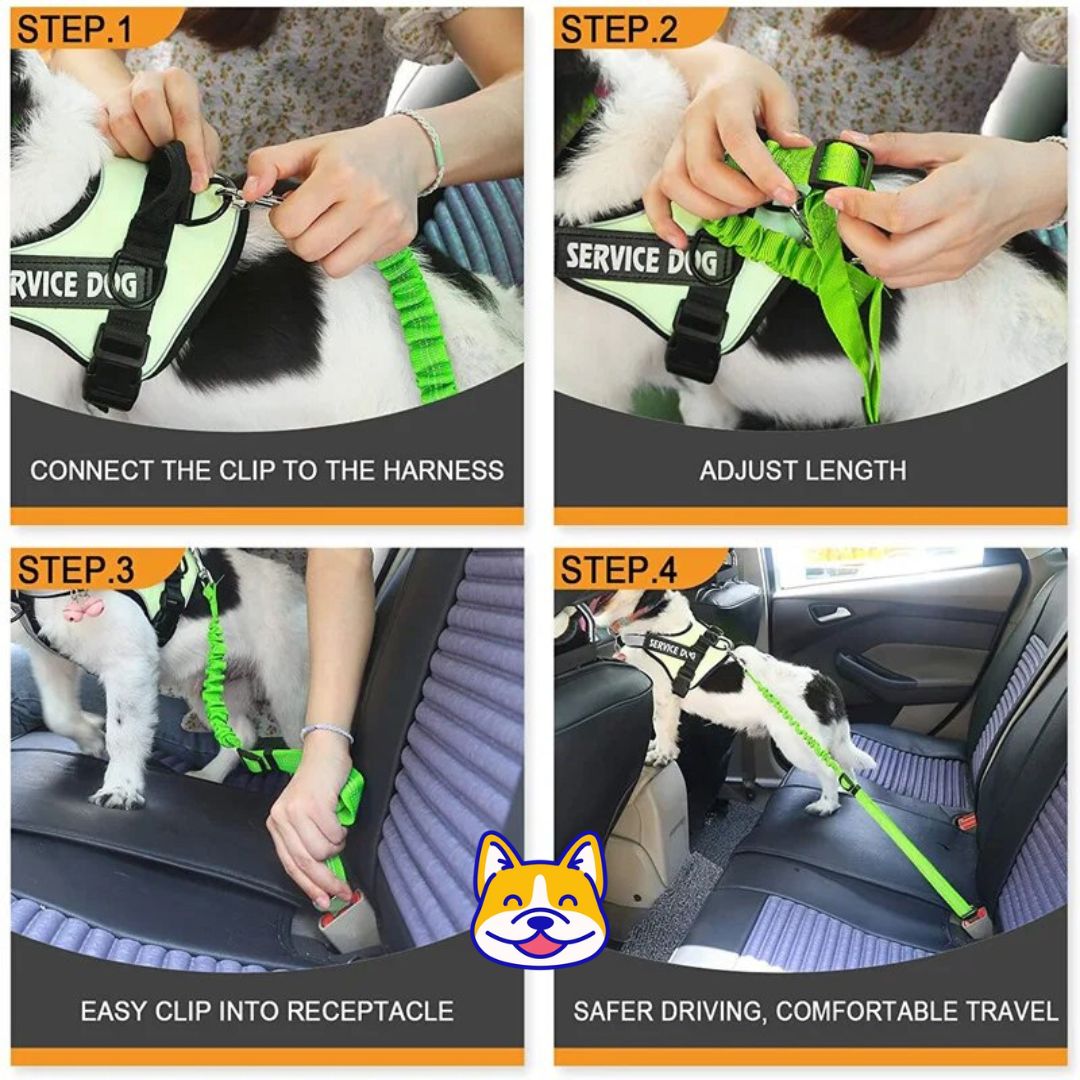 STEP.1

RVICE DOG

CONNECT THE CLIP TO THE HARNESS

STEP.2

SERVICE DOG

ADJUST LENGTH

STEP.3

EASY CLIP INTO RECEPTACLE

STEP.4

SERVICE DOG

SAFER DRIVING, COMFORTABLE TRAVEL